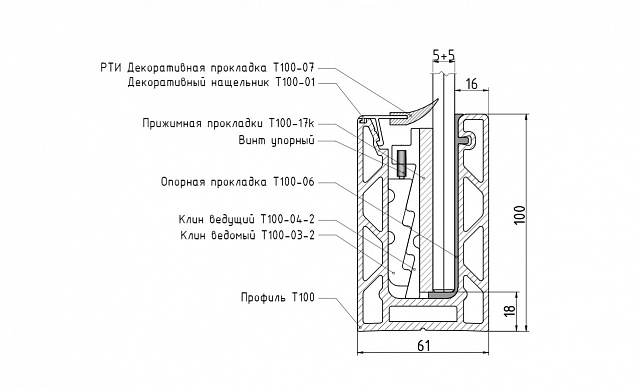 РТИ Декоративная прокладка Т100-07
Декоративный нащельник Т100-01
Прижимная прокладки Т100-17k
Винт упорный
Опорная прокладка Т100-06
Клин ведущий Т100-04-2
Клин ведомый Т100-03-2
Профиль Т100
5+5
16
100
18
61