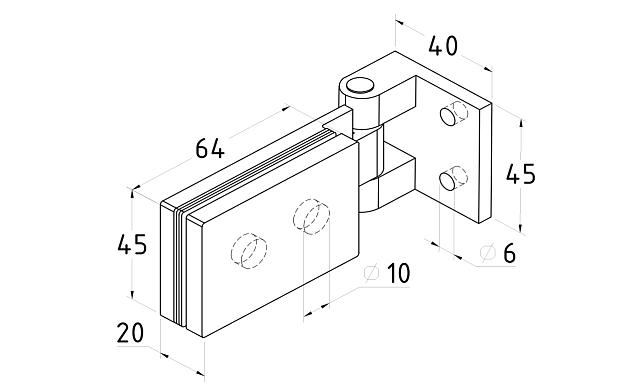 40

64

45

45

∅ 6

∅ 10

20